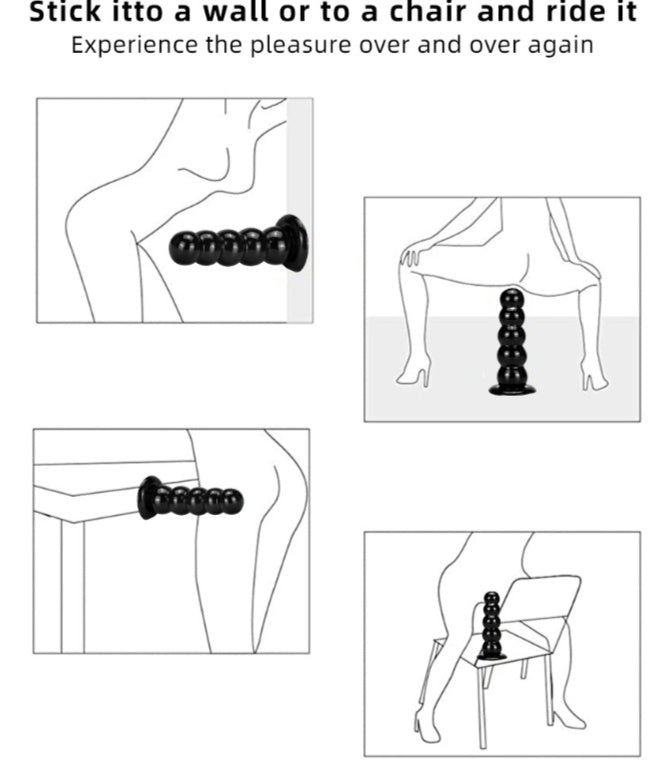 Stick itto a wall or to a chair and ride it
Experience the pleasure over and over again